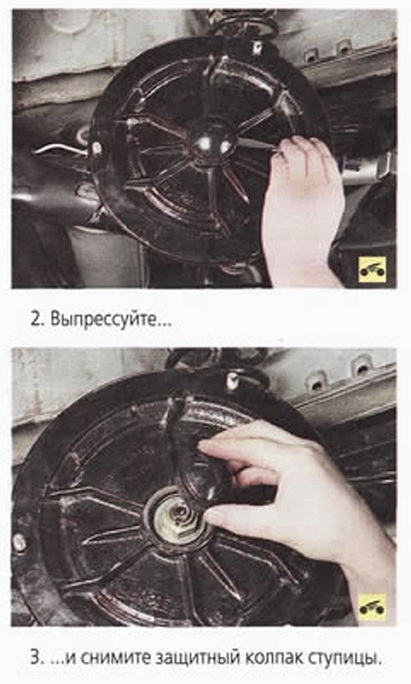 2. Выпрессуйте...

3. ...и снимите защитный колпак ступицы.