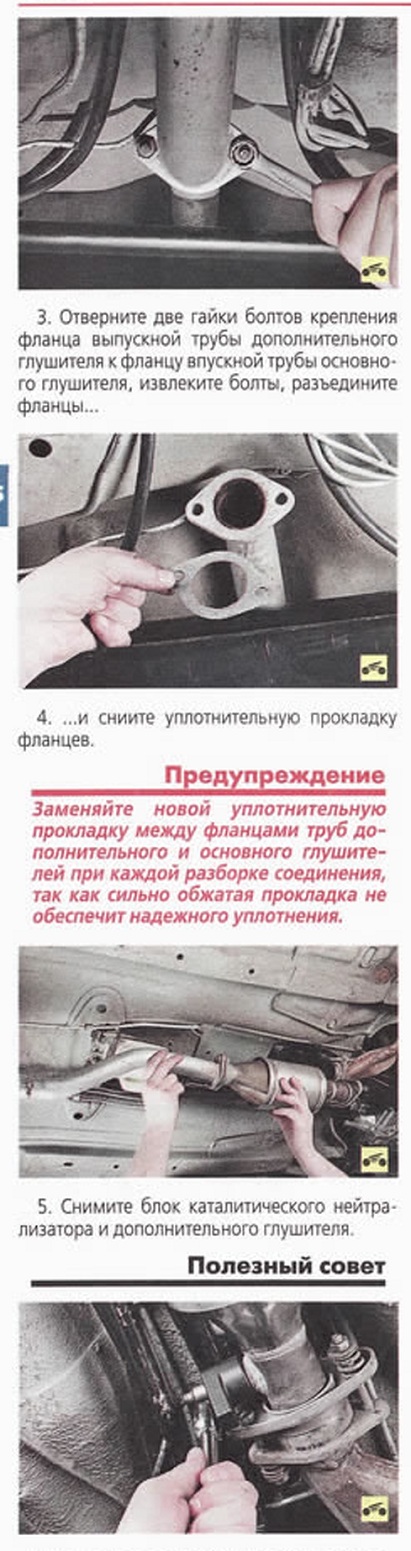 3. Отверните две гайки болтов крепления фланца выпускной трубы дополнительного глушителя к фланцу впускной трубы основного глушителя, извлеките болты, разъедините фланцы...

4. ...и снимите уплотнительную прокладку фланцев.

Предупреждение

Заменяйте новой уплотнительную прокладку между фланцами труб дополнительного и основного глушителей при каждой разборке соединения, так как сильно обжатая прокладка не обеспечит надежного уплотнения.

5. Снимите блок каталитического нейтрализатора и дополнительного глушителя.

Полезный совет