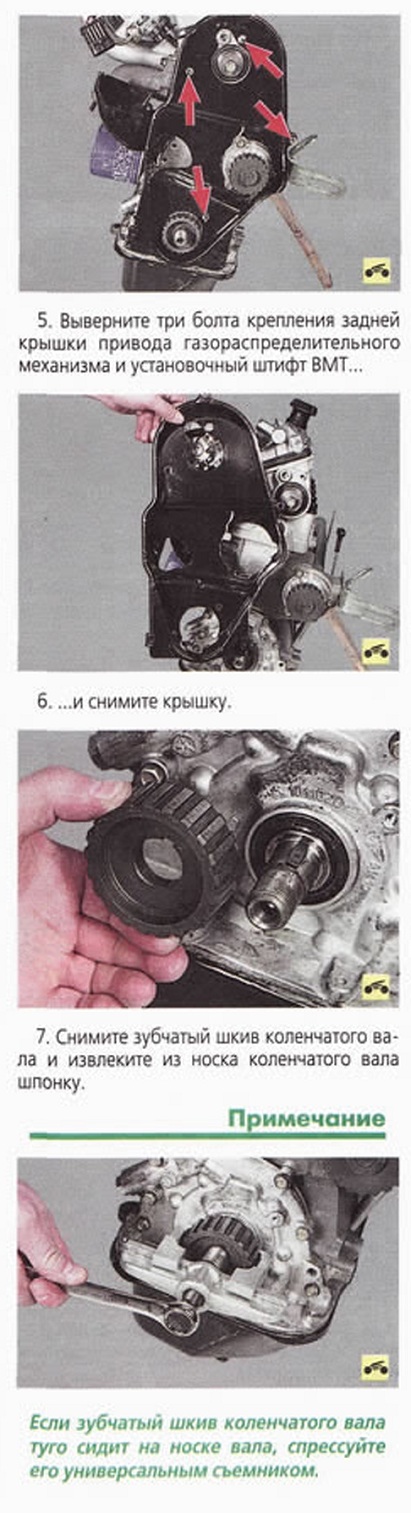 5. Выверните три болта крепления задней крышки привода газораспределительного механизма и установочный штифт ВМТ...

6. ...и снимите крышку.

7. Снимите зубчатый шкив коленчатого вала и извлеките из носка коленчатого вала шпонку.

Примечание

Если зубчатый шкив коленчатого вала туго сидит на носке вала, спрессуйте его универсальным съемником.