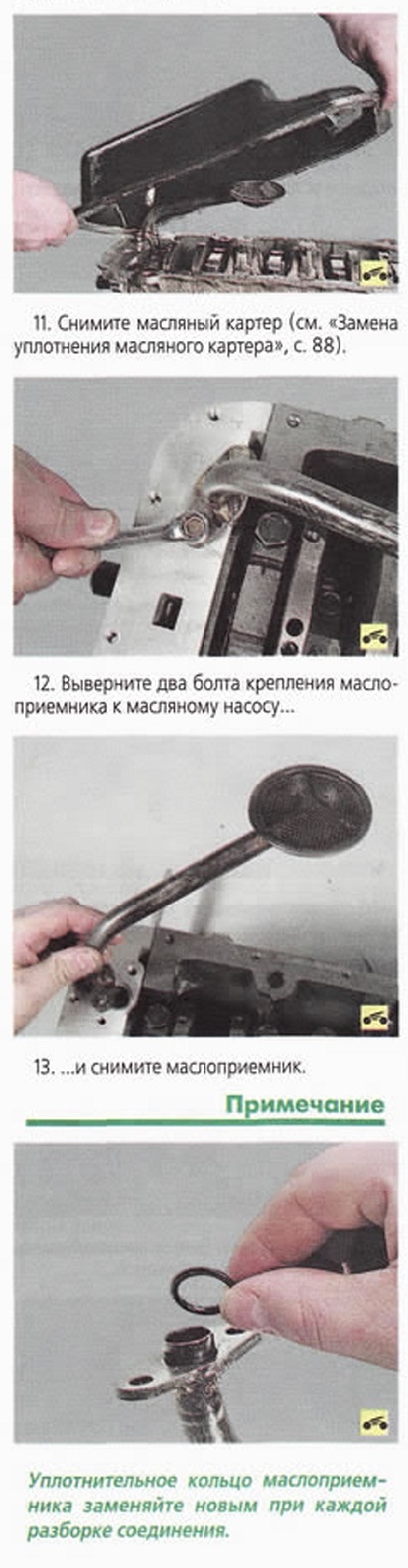 11. Снимите масляный картер (см. «Замена уплотнения масляного картера», с. 88).

12. Выверните два болта крепления маслоприемника к масляному насосу...

13. ...и снимите маслоприемник.

Примечание

Уплотнительное кольцо маслоприемника заменяйте новым при каждой разборке соединения.