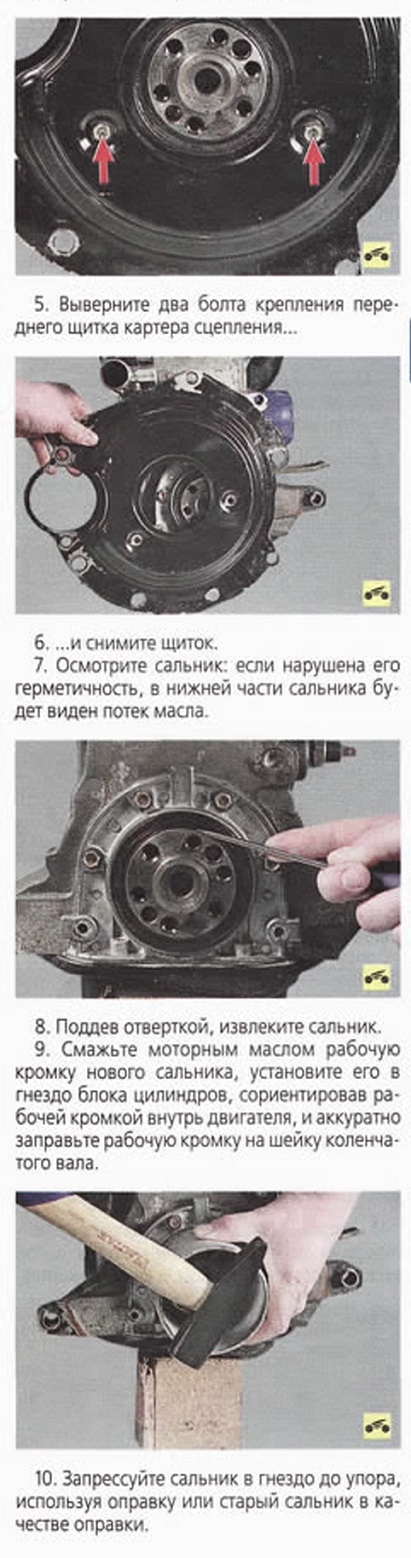 5. Выверните два болта крепления переднего щитка картера сцепления...

6. ...и снимите щиток.
7. Осмотрите сальник: если нарушена его герметичность, в нижней части сальника будет виден потек масла.

8. Поддев отверткой, извлеките сальник.
9. Смажьте моторным маслом рабочую кромку нового сальника, установите его в гнездо блока цилиндров, сориентировав рабочей кромкой внутрь двигателя, и аккуратно заправьте рабочую кромку на шейку коленчатого вала.

10. Запрессуйте сальник в гнездо до упора, используя оправку или старый сальник в качестве оправки.