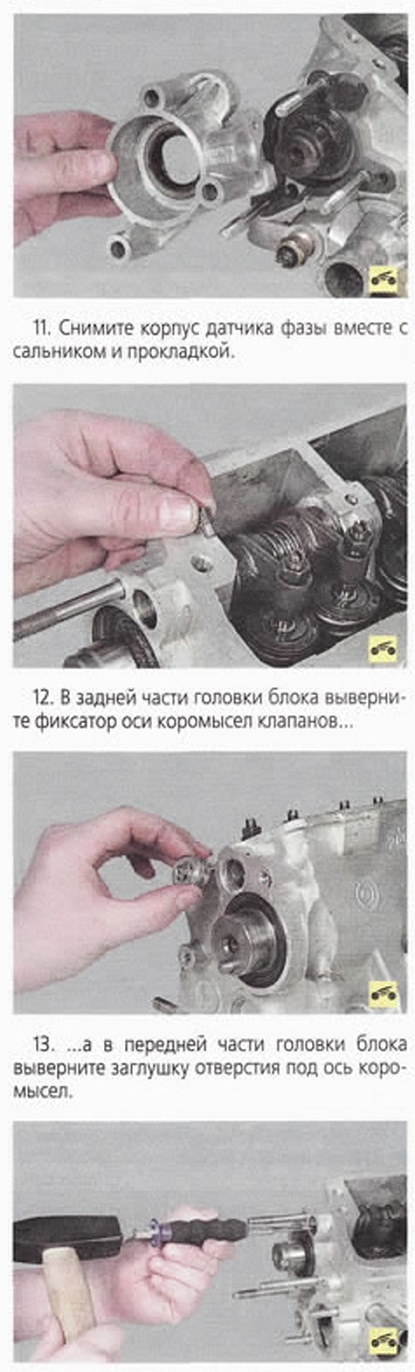 11. Снимите корпус датчика фазы вместе с сальником и прокладкой.

12. В задней части головки блока выверните фиксатор оси коромысел клапанов...

13. ...а в передней части головки блока выверните заглушку отверстия под ось коромысел.