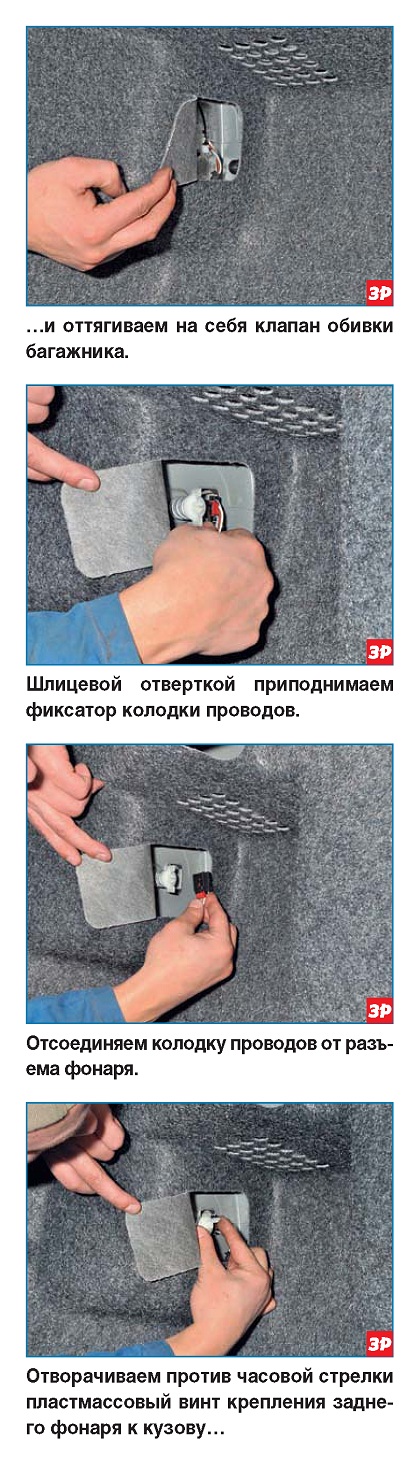 ЗР

…и оттягиваем на себя клапан обивки багажника.

ЗР

Шлицевой отверткой приподнимаем фиксатор колодки проводов.

ЗР

Отсоединяем колодку проводов от разъема фонаря.

ЗР

Отворачиваем против часовой стрелки пластмассовый винт крепления заднего фонаря к кузову…