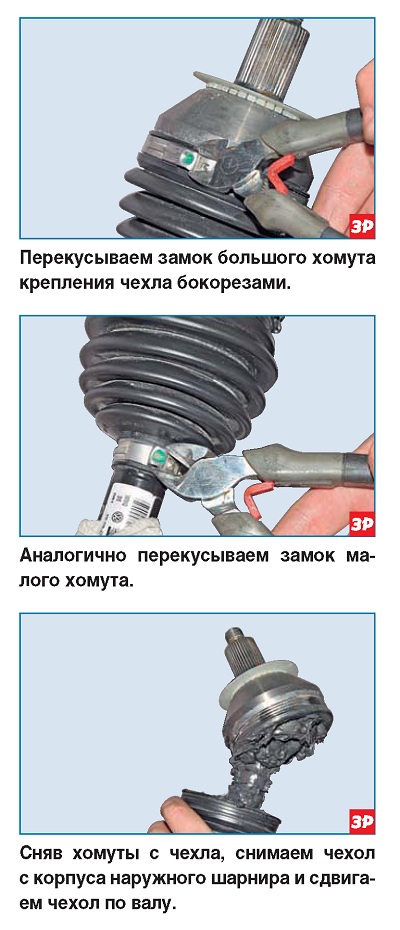 ЗР

Перекусываем замок большого хомута крепления чехла бокорезами.

ЗР

Аналогично перекусываем замок малого хомута.

ЗР

Сняв хомуты с чехла, снимаем чехол с корпуса наружного шарнира и сдвигаем чехол по валу.