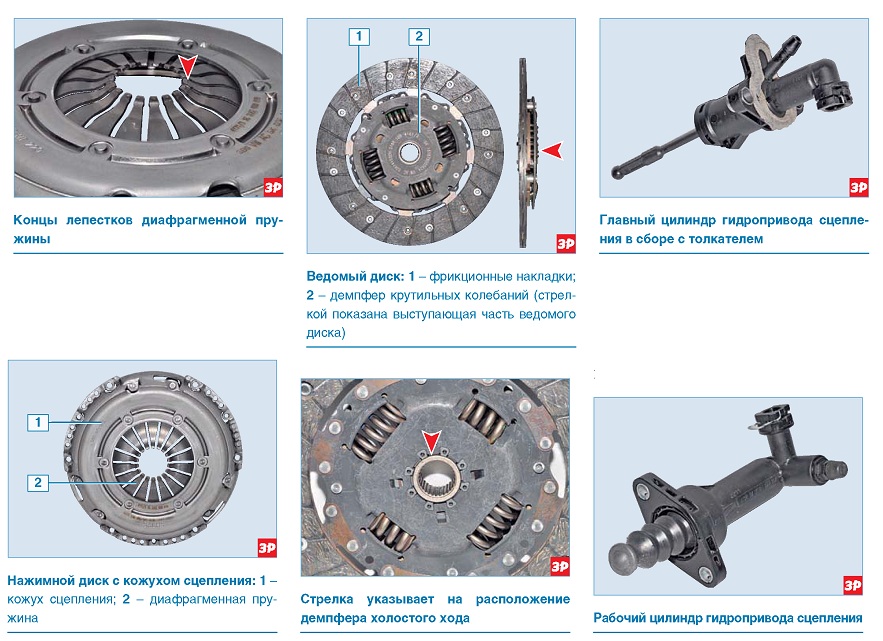 ЗР

Концы лепестков диафрагменной пружины

1 2

ЗР

Ведомый диск: 1 – фрикционные накладки; 2 – демпфер крутильных колебаний (стрелкой показана выступающая часть ведомого диска)

ЗР

Главный цилиндр гидропривода сцепления в сборе с толкателем

1 2

ЗР

Нажимной диск с кожухом сцепления: 1 – кожух сцепления; 2 – диафрагменная пружина

ЗР

Стрелка указывает на расположение демпфера холостого хода

ЗР

Рабочий цилиндр гидропривода сцепления