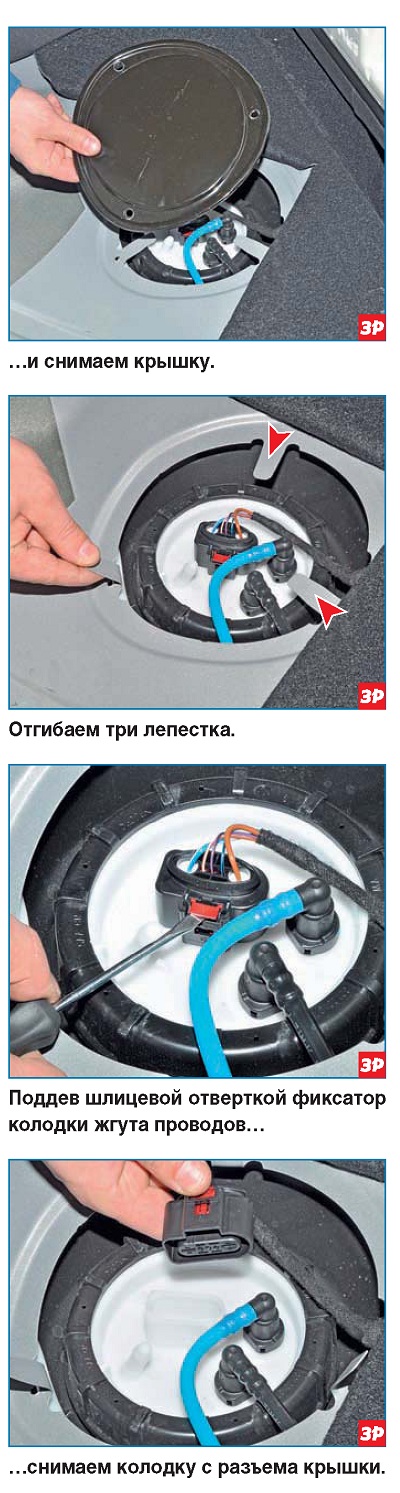 ЗР

…и снимаем крышку.

ЗР

Отгибаем три лепестка.

ЗР

Поддев шлицевой отверткой фиксатор колодки жгута проводов…

ЗР

…снимаем колодку с разъема крышки.