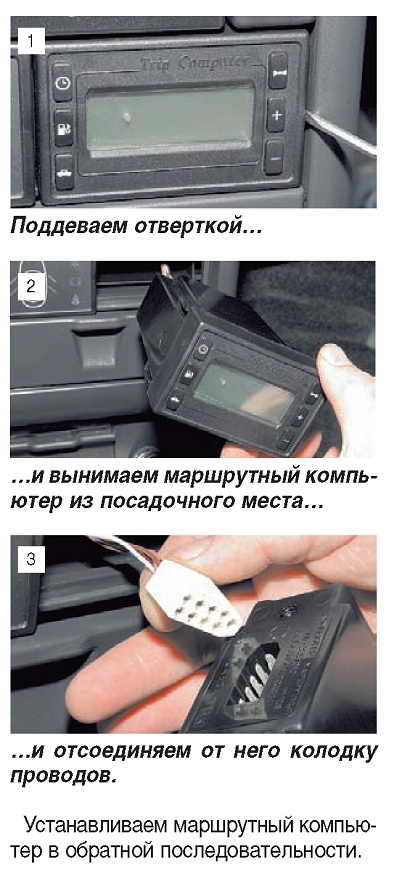 1

Trip Computer

Поддеваем отверткой...

2

...и вынимаем маршрутный компьютер из посадочного места...

3

...и отсоединяем от него колодку проводов.

Устанавливаем маршрутный компьютер в обратной последовательности.