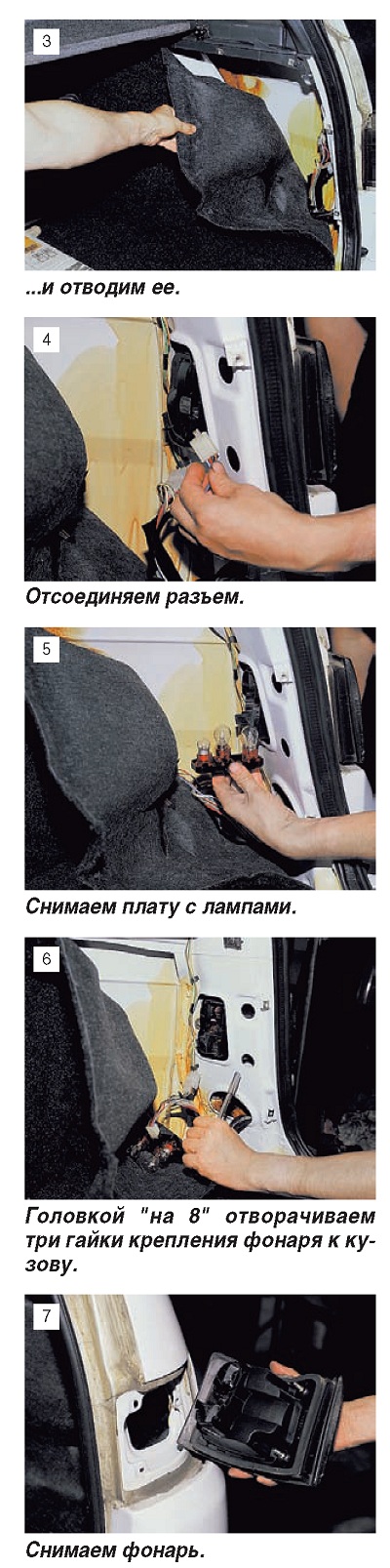 3

...и отводим ее.

4

Отсоединяем разъем.

5

Снимаем плату с лампами.

6

Головкой "на 8" отворачиваем три гайки крепления фонаря к кузову.

7

Снимаем фонарь.