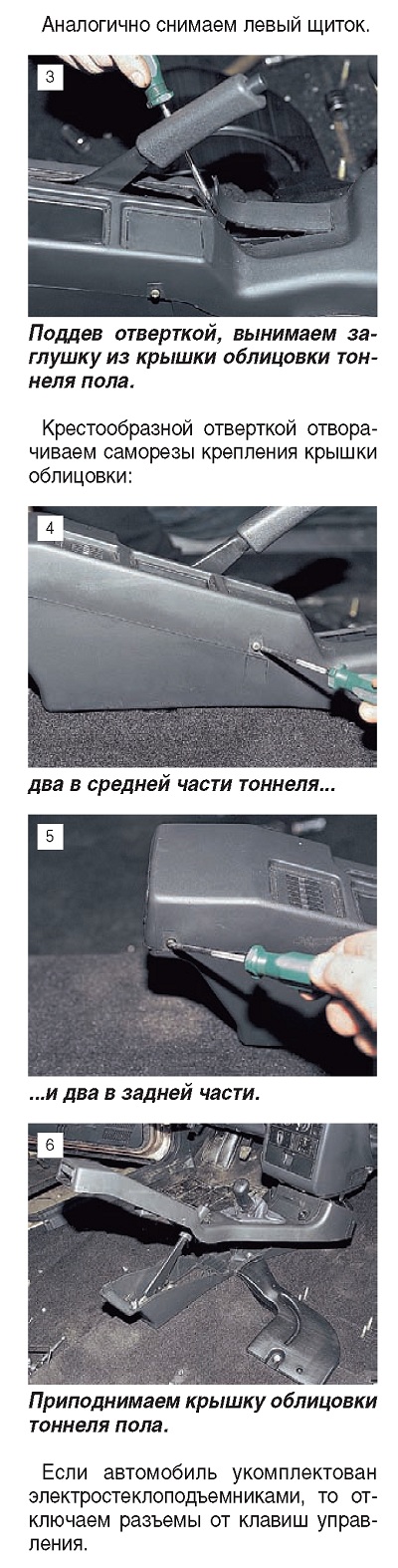 Аналогично снимаем левый щиток.

3

Поддев отверткой, вынимаем заглушку из крышки облицовки тоннеля пола.

Крестообразной отверткой отворачиваем саморезы крепления крышки облицовки:

4

два в средней части тоннеля...

5

...и два в задней части.

6

Приподнимаем крышку облицовки тоннеля пола.

Если автомобиль укомплектован электростеклоподъемниками, то отключаем разъемы от клавиш управления.