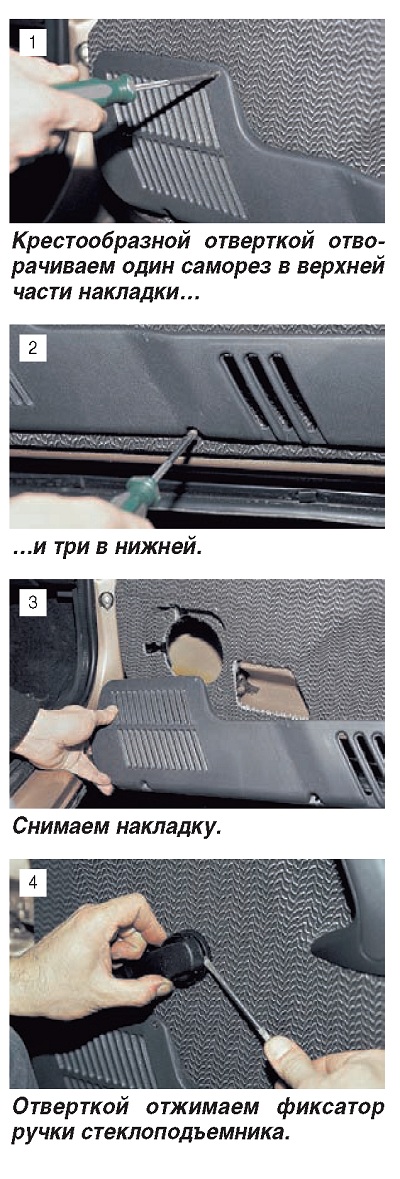 1

Крестообразной отверткой отворачиваем один саморез в верхней части накладки…

2

…и три в нижней.

3

Снимаем накладку.

4

Отверткой отжимаем фиксатор ручки стеклоподъемника.