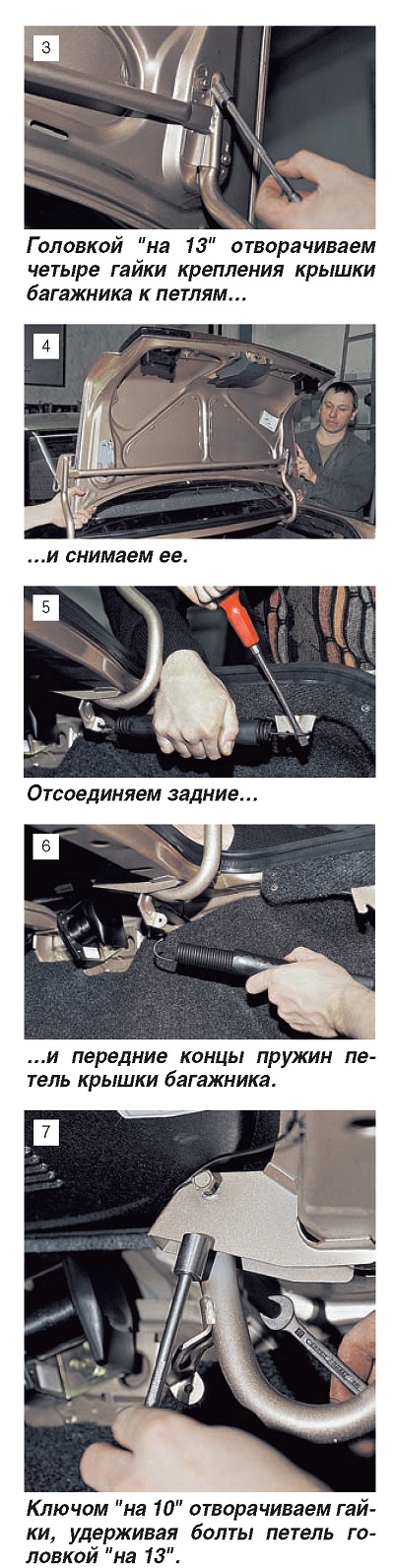 3

Головкой "на 13" отворачиваем четыре гайки крепления крышки багажника к петлям...

4

...и снимаем ее.

5

Отсоединяем задние...

6

...и передние концы пружин петель крышки багажника.

7

Ключом "на 10" отворачиваем гайки, удерживая болты петель головкой "на 13".