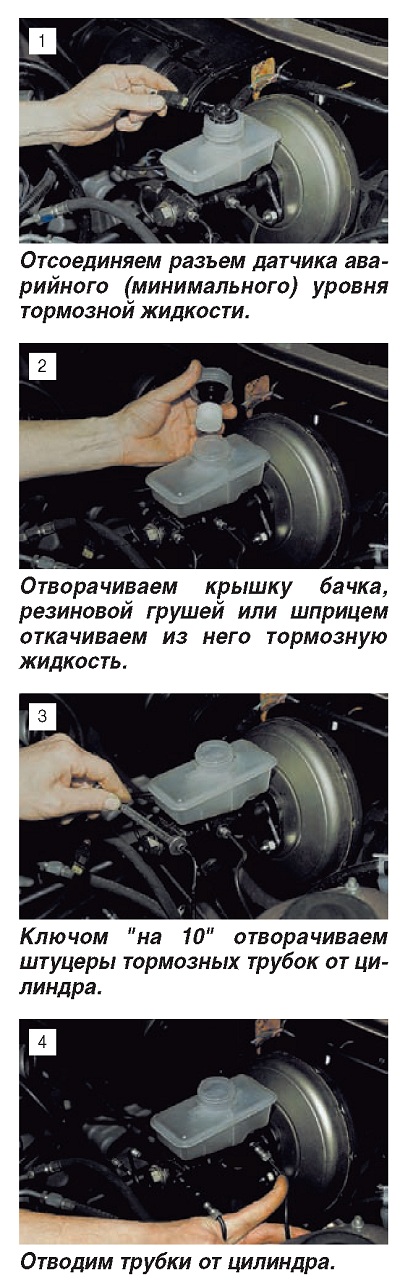 1

Отсоединяем разъем датчика аварийного (минимального) уровня тормозной жидкости.

2

Отворачиваем крышку бачка, резиновой грушей или шприцем откачиваем из него тормозную жидкость.

3

Ключом "на 10" отворачиваем штуцеры тормозных трубок от цилиндра.

4

Отводим трубки от цилиндра.