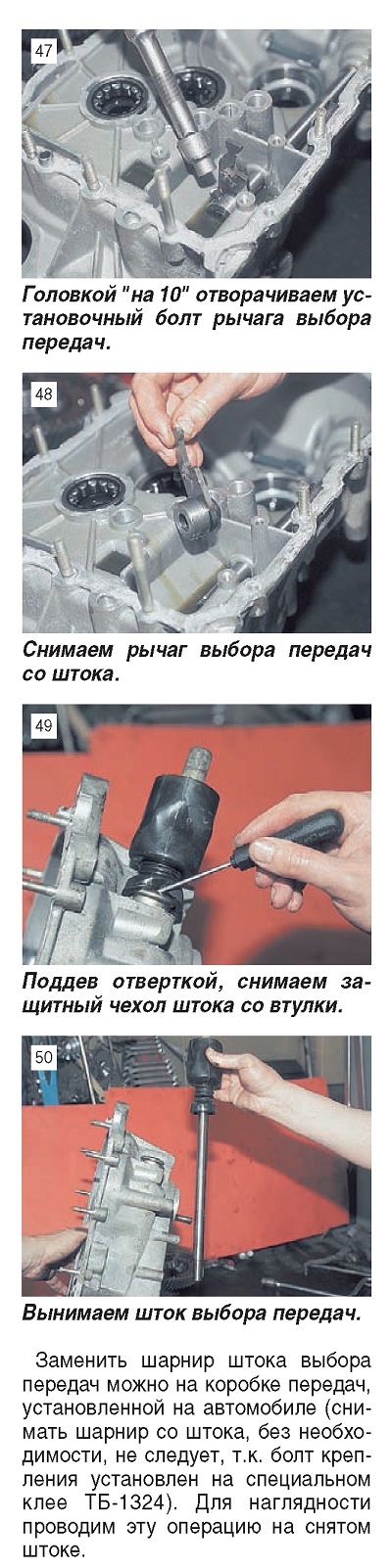 47

Головкой "на 10" отворачиваем установочный болт рычага выбора передач.

48

Снимаем рычаг выбора передач со штока.

49

Поддев отверткой, снимаем защитный чехол штока со втулки.

50

Вынимаем шток выбора передач.

Заменить шарнир штока выбора передач можно на коробке передач, установленной на автомобиле (снимать шарнир со штока, без необходимости, не следует, т.к. болт крепления установлен на специальном клее ТБ-1324). Для наглядности проводим эту операцию на снятом штоке.