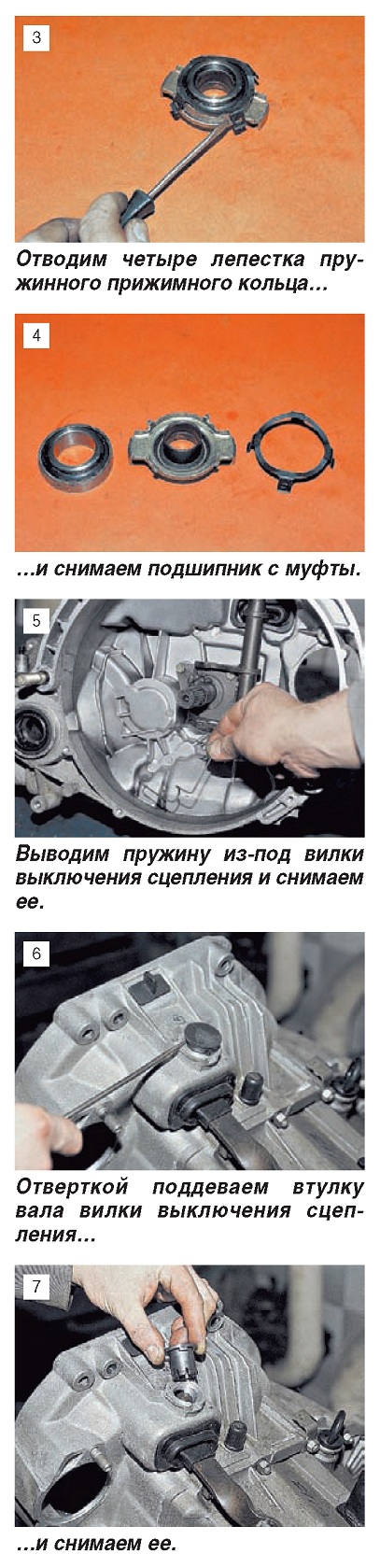 3

Отводим четыре лепестка пружинного прижимного кольца…

4

…и снимаем подшипник с муфты.

5

Выводим пружину из-под вилки выключения сцепления и снимаем ее.

6

Отверткой поддеваем втулку вала вилки выключения сцепления…

7

…и снимаем ее.