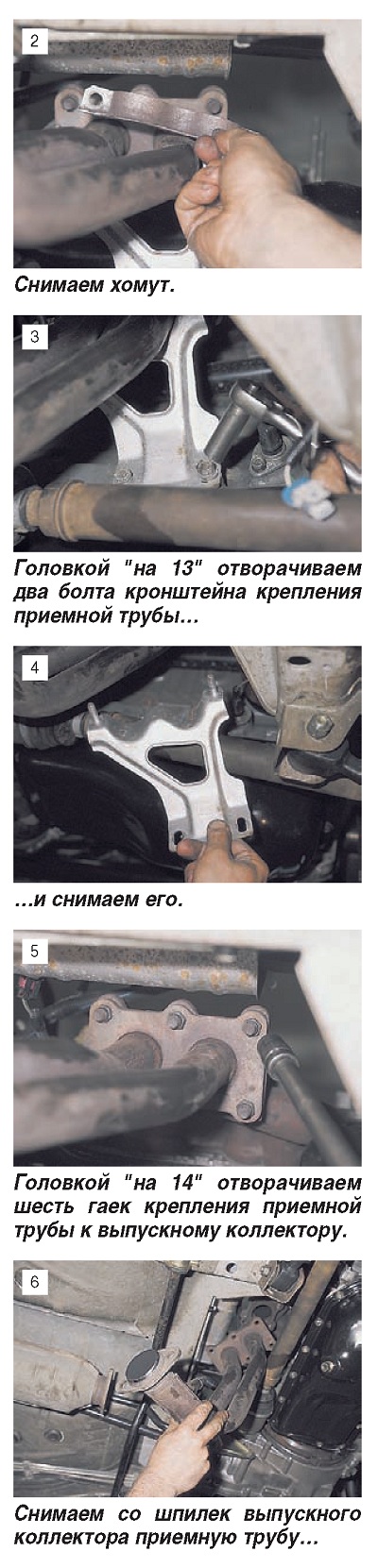 2

Снимаем хомут.

3

Головкой "на 13" отворачиваем два болта кронштейна крепления приемной трубы…

4

…и снимаем его.

5

Головкой "на 14" отворачиваем шесть гаек крепления приемной трубы к выпускному коллектору.

6

Снимаем со шпилек выпускного коллектора приемную трубу…