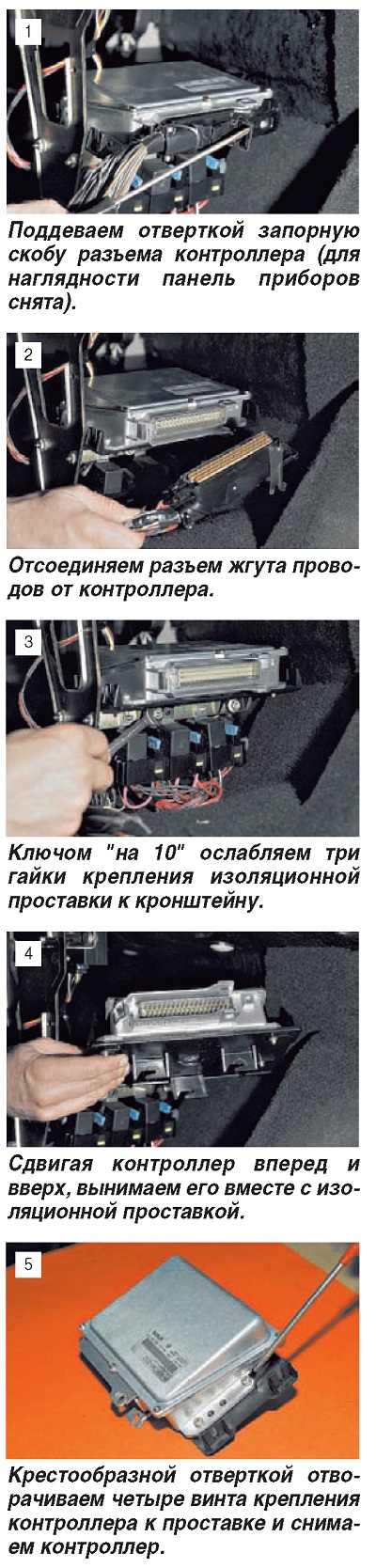 1

Поддеваем отверткой запорную скобу разъема контроллера (для наглядности панель приборов снята).

2

Отсоединяем разъем жгута проводов от контроллера.

3

Ключом "на 10" ослабляем три гайки крепления изоляционной проставки к кронштейну.

4

Сдвигая контроллер вперед и вверх, вынимаем его вместе с изоляционной проставкой.

5

Крестообразной отверткой отворачиваем четыре винта крепления контроллера к проставке и снимаем контроллер.