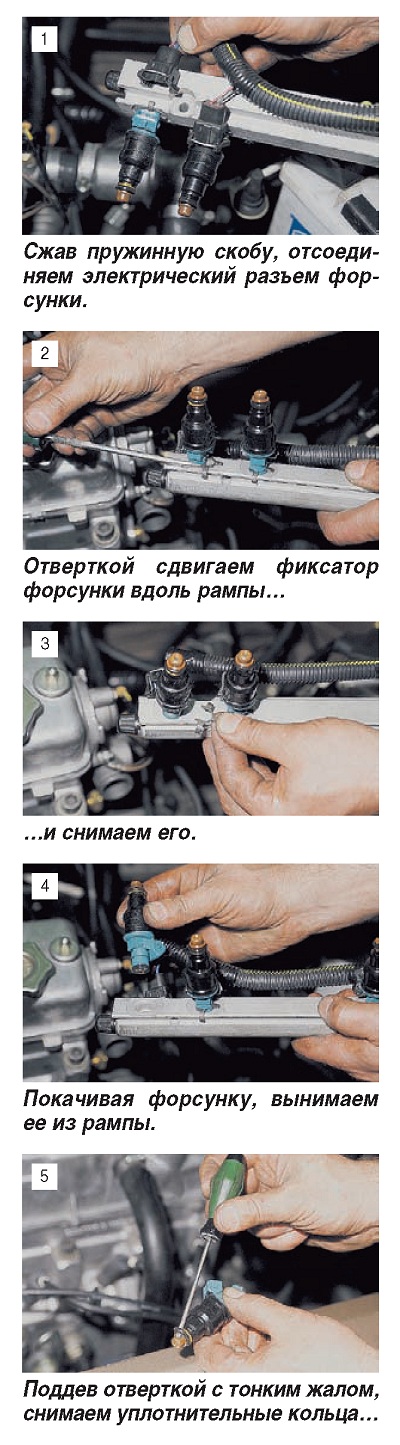 1

Сжав пружинную скобу, отсоединяем электрический разъем форсунки.

2

Отверткой сдвигаем фиксатор форсунки вдоль рампы…

3

…и снимаем его.

4

Покачивая форсунку, вынимаем ее из рампы.

5

Поддев отверткой с тонким жалом, снимаем уплотнительные кольца…