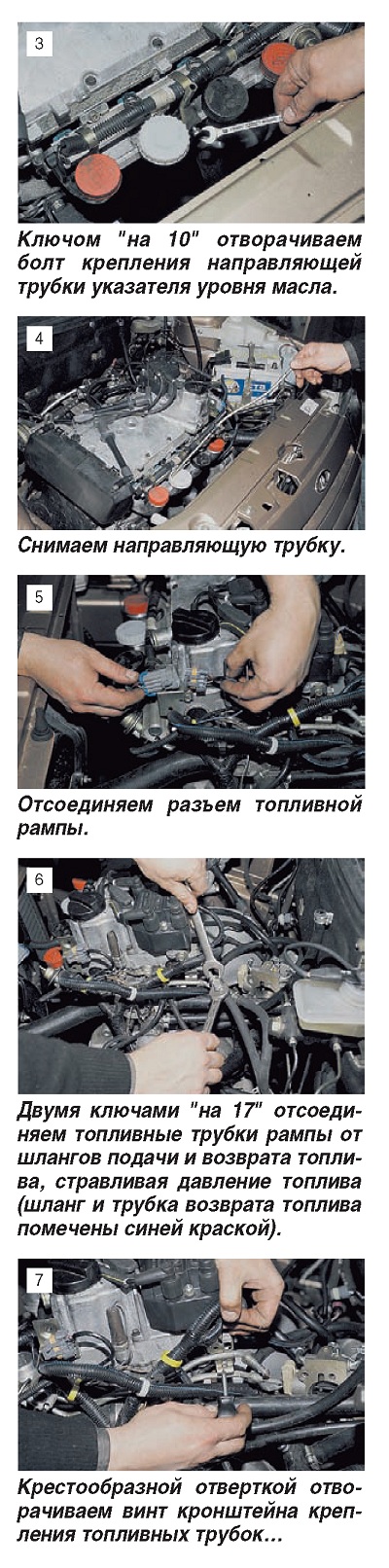 3

Ключом "на 10" отворачиваем болт крепления направляющей трубки указателя уровня масла.

4

Снимаем направляющую трубку.

5

Отсоединяем разъем топливной рампы.

6

Двумя ключами "на 17" отсоединяем топливные трубки рампы от шлангов подачи и возврата топлива, стравливая давление топлива (шланг и трубка возврата топлива помечены синей краской).

7

Крестообразной отверткой отворачиваем винт кронштейна крепления топливных трубок…