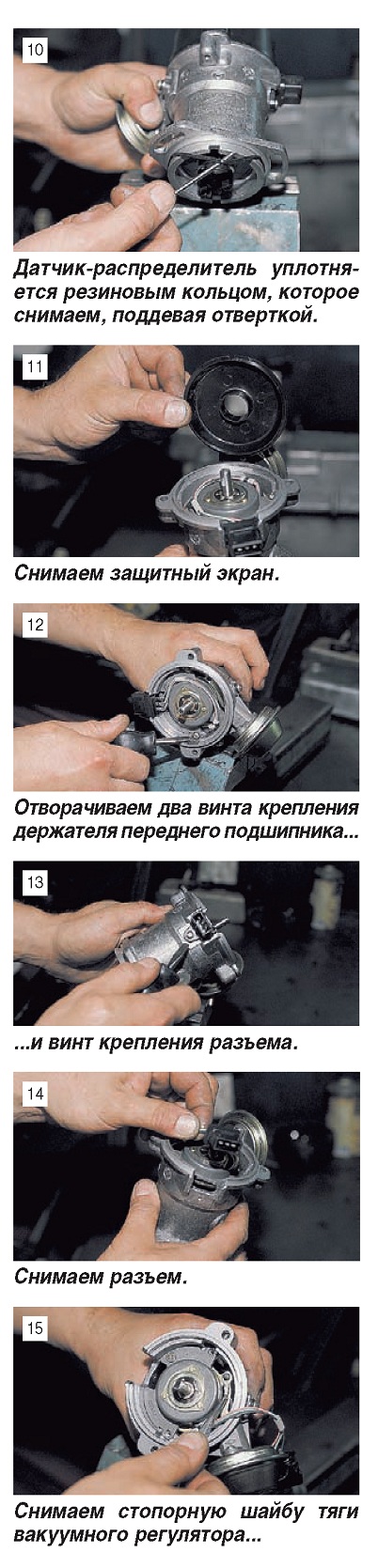 10

Датчик-распределитель уплотняется резиновым кольцом, которое снимаем, поддевая отверткой.

11

Снимаем защитный экран.

12

Отворачиваем два винта крепления держателя переднего подшипника...

13

...и винт крепления разъема.

14

Снимаем разъем.

15

Снимаем стопорную шайбу тяги вакуумного регулятора...