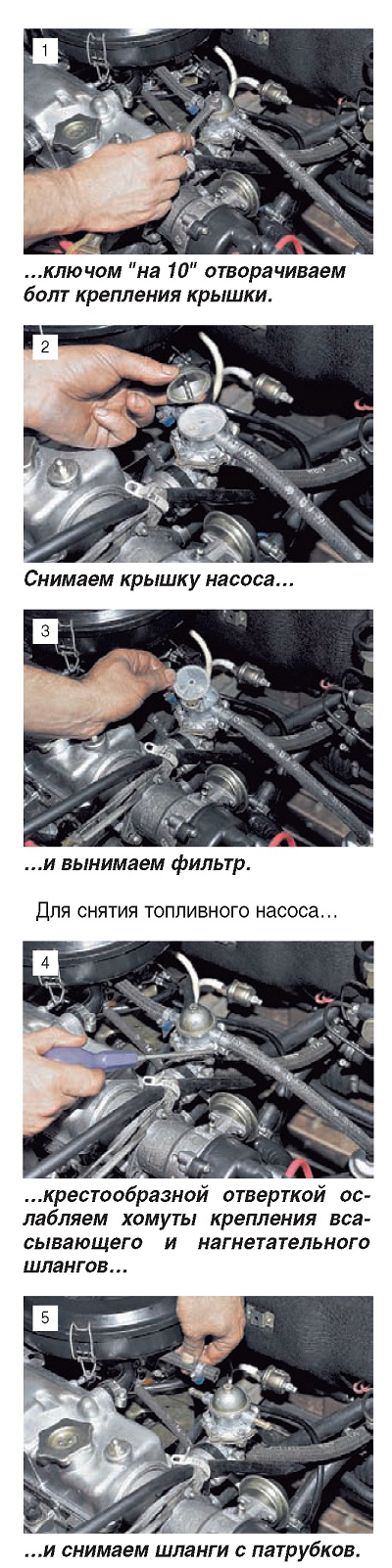 1

…ключом "на 10" отворачиваем болт крепления крышки.

2

Снимаем крышку насоса…

3

…и вынимаем фильтр.

Для снятия топливного насоса…

4

…крестообразной отверткой ослабляем хомуты крепления всасывающего и нагнетательного шлангов…

5

…и снимаем шланги с патрубков.