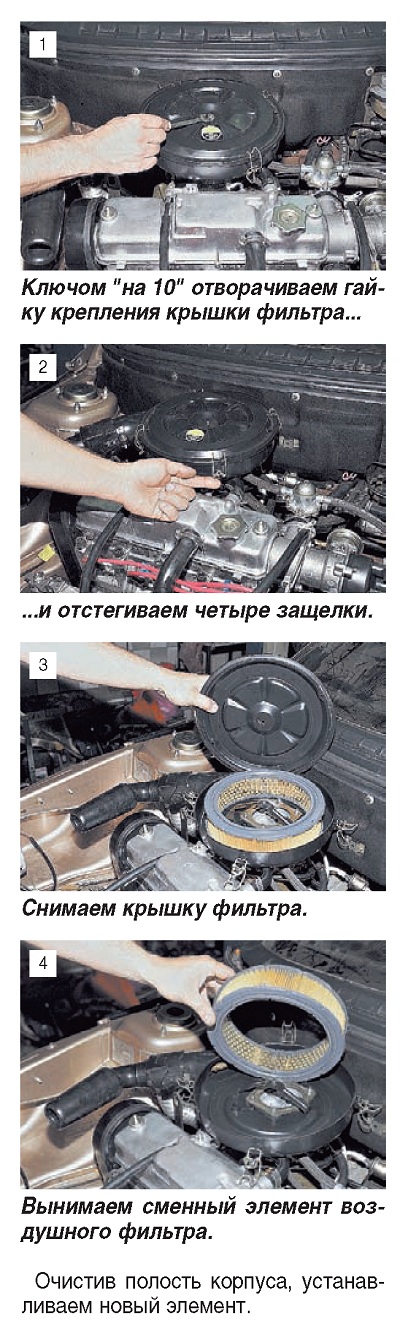 1

Ключом "на 10" отворачиваем гайку крепления крышки фильтра...

2

...и отстегиваем четыре защелки.

3

Снимаем крышку фильтра.

4

Вынимаем сменный элемент воздушного фильтра.

Очистив полость корпуса, устанавливаем новый элемент.