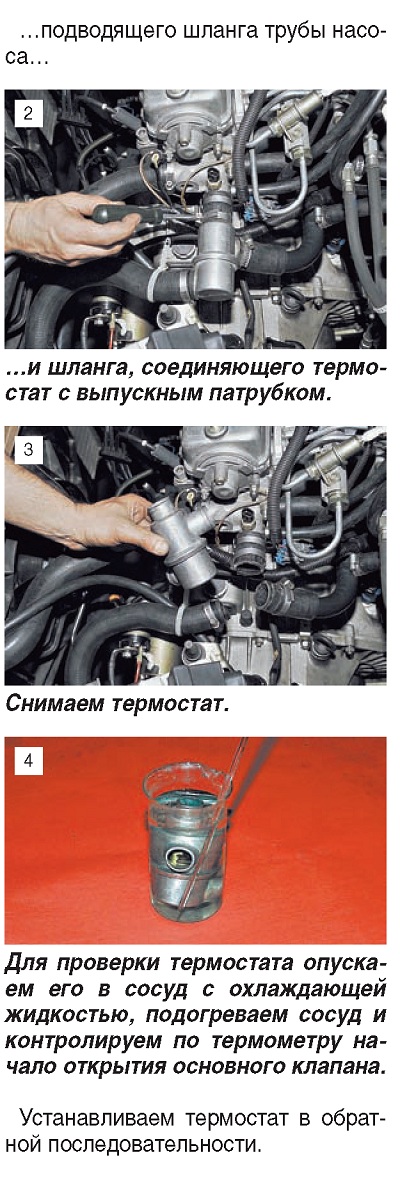 …подводящего шланга трубы насоса…

2

…и шланга, соединяющего термостат с выпускным патрубком.

3

Снимаем термостат.

4

Для проверки термостата опускаем его в сосуд с охлаждающей жидкостью, подогреваем сосуд и контролируем по термометру начало открытия основного клапана.

Устанавливаем термостат в обратной последовательности.