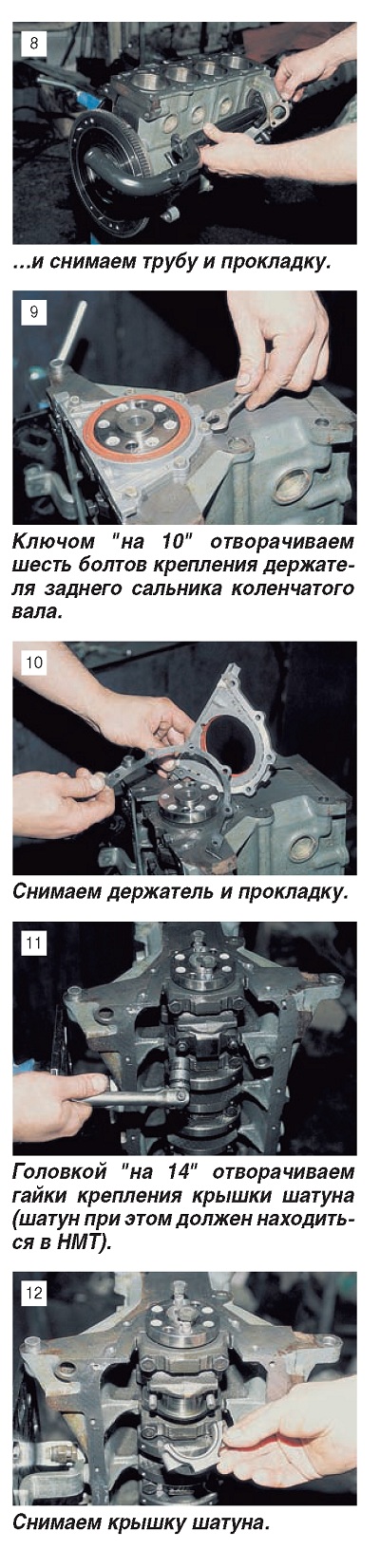 8

…и снимаем трубу и прокладку.

9

Ключом "на 10" отворачиваем шесть болтов крепления держателя заднего сальника коленчатого вала.

10

Снимаем держатель и прокладку.

11

Головкой "на 14" отворачиваем гайки крепления крышки шатуна (шатун при этом должен находиться в НМТ).

12

Снимаем крышку шатуна.