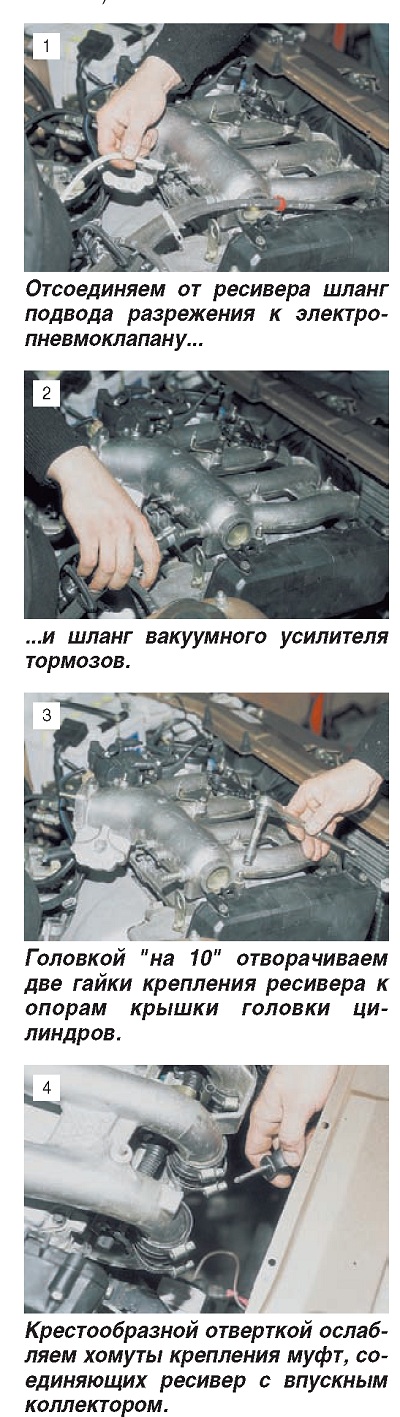 1

Отсоединяем от ресивера шланг подвода разрежения к электропневмоклапану...

2

...и шланг вакуумного усилителя тормозов.

3

Головкой "на 10" отворачиваем две гайки крепления ресивера к опорам крышки головки цилиндров.

4

Крестообразной отверткой ослабляем хомуты крепления муфт, соединяющих ресивер с впускным коллектором.