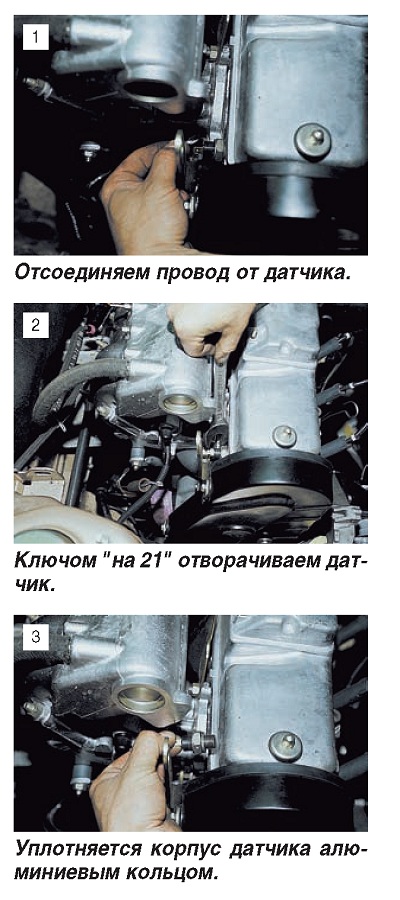 1

Отсоединяем провод от датчика.

2

Ключом "на 21" отворачиваем датчик.

3

Уплотняется корпус датчика алюминиевым кольцом.