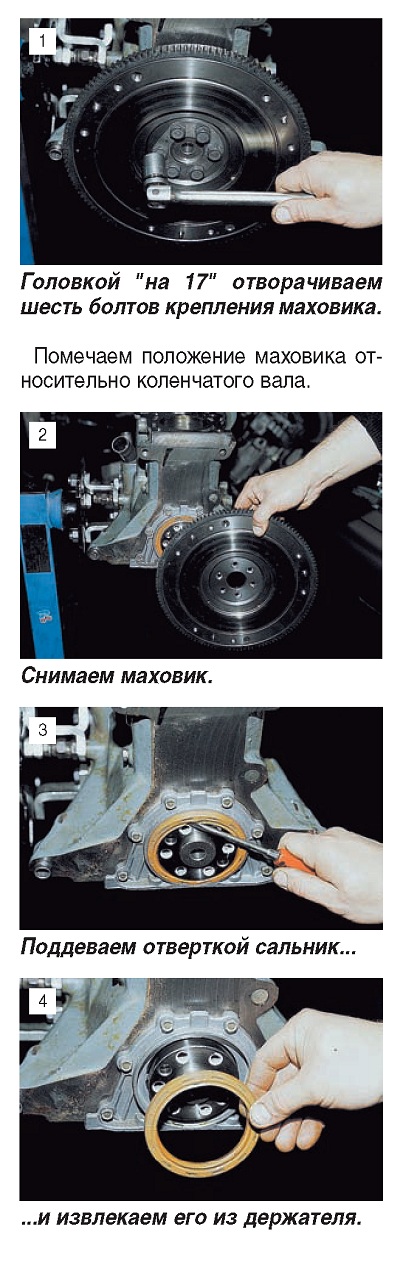 1

Головкой "на 17" отворачиваем шесть болтов крепления маховика.

Помечаем положение маховика относительно коленчатого вала.

2

Снимаем маховик.

3

Поддеваем отверткой сальник...

4

...и извлекаем его из держателя.