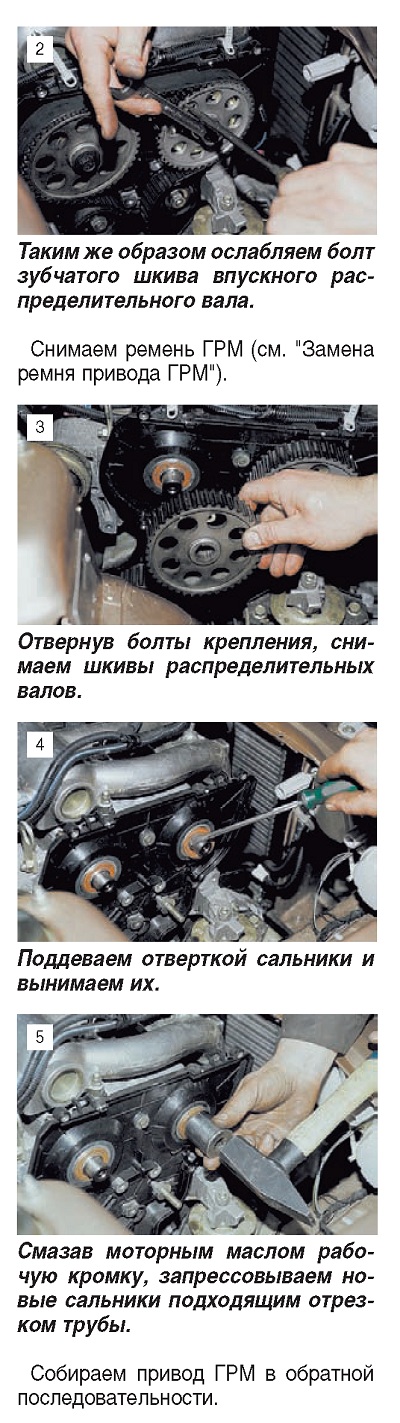 2

Таким же образом ослабляем болт зубчатого шкива впускного распределительного вала.

Снимаем ремень ГРМ (см. "Замена ремня привода ГРМ").

3

Отвернув болты крепления, снимаем шкивы распределительных валов.

4

Поддеваем отверткой сальники и вынимаем их.

5

Смазав моторным маслом рабочую кромку, запрессовываем новые сальники подходящим отрезком трубы.

Собираем привод ГРМ в обратной последовательности.