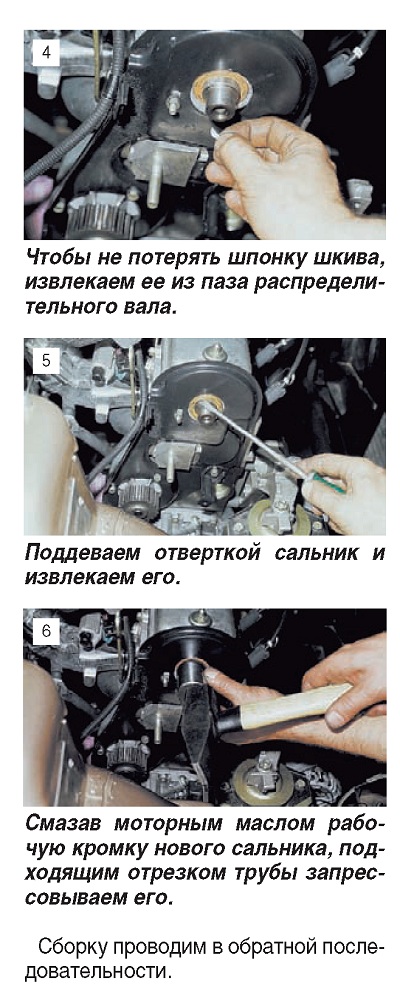 4

Чтобы не потерять шпонку шкива, извлекаем ее из паза распределительного вала.

5

Поддеваем отверткой сальник и извлекаем его.

6

Смазав моторным маслом рабочую кромку нового сальника, подходящим отрезком трубы запрессовываем его.

Сборку проводим в обратной последовательности.