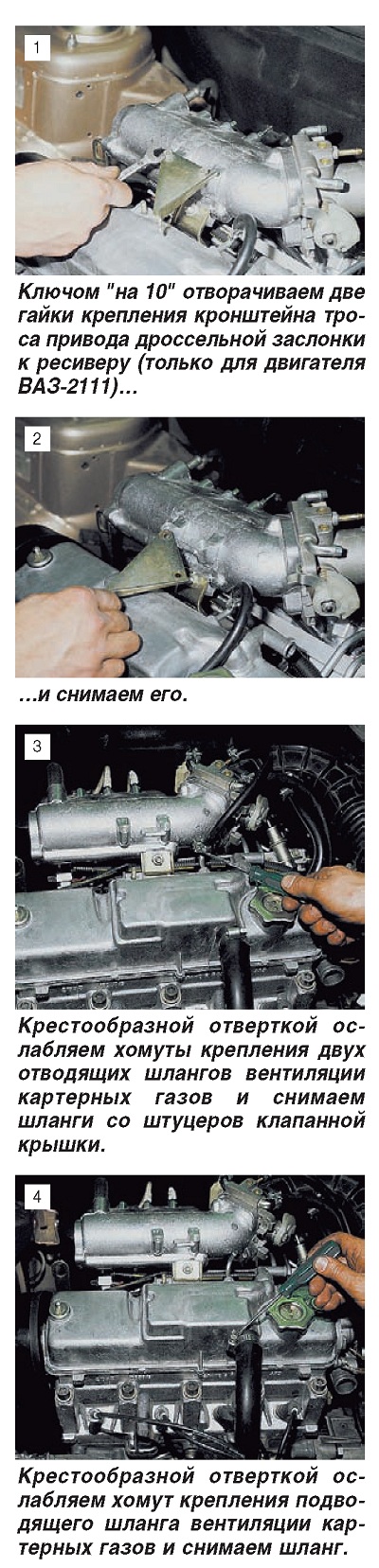 1

Ключом "на 10" отворачиваем две гайки крепления кронштейна троса привода дроссельной заслонки к ресиверу (только для двигателя ВАЗ-2111)…

2

…и снимаем его.

3

Крестообразной отверткой ослабляем хомуты крепления двух отводящих шлангов вентиляции картерных газов и снимаем шланги со штуцеров клапанной крышки.

4

Крестообразной отверткой ослабляем хомут крепления подводящего шланга вентиляции картерных газов и снимаем шланг.