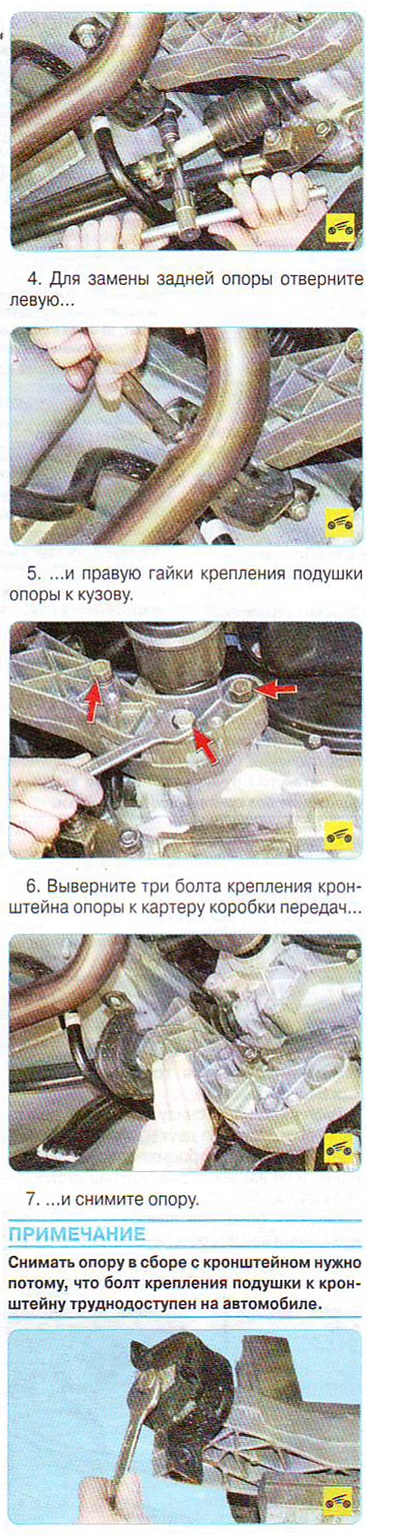 4. Для замены задней опоры отверните левую...

5. ...и правую гайки крепления подушки опоры к кузову.

6. Выверните три болта крепления кронштейна опоры к картеру коробки передач...

7. ...и снимите опору.

ПРИМЕЧАНИЕ

Снимать опору в сборе с кронштейном нужно потому, что болт крепления подушки к кронштейну труднодоступен на автомобиле.