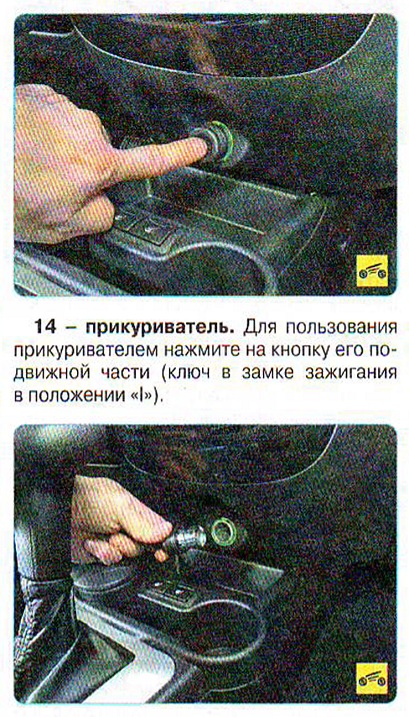 14 – прикуриватель. Для пользования прикуривателем нажмите на кнопку его подвижной части (ключ в замке зажигания в положении «I»).