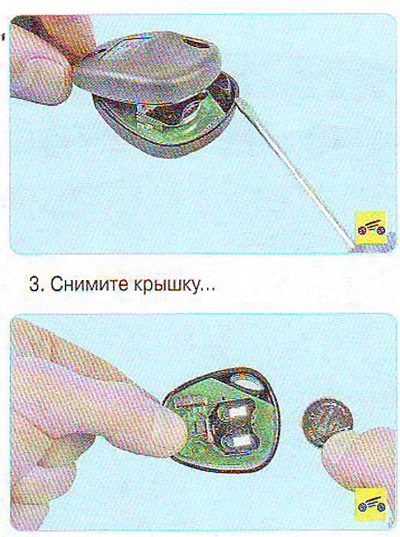 3. Снимите крышку...