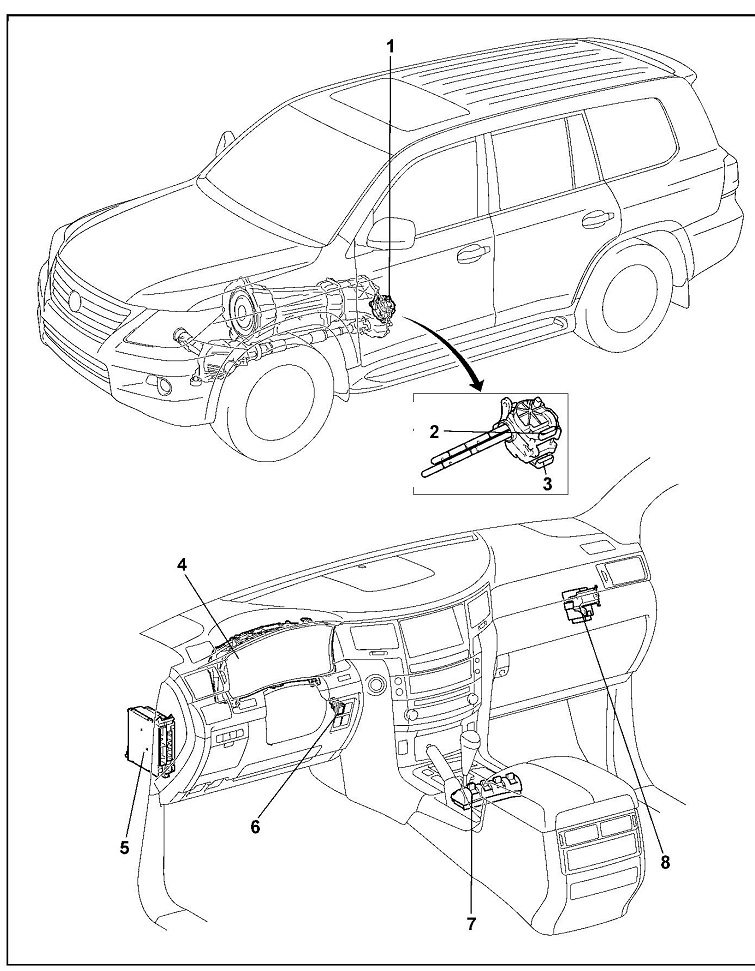 1
2
3
4
5
6
7
8