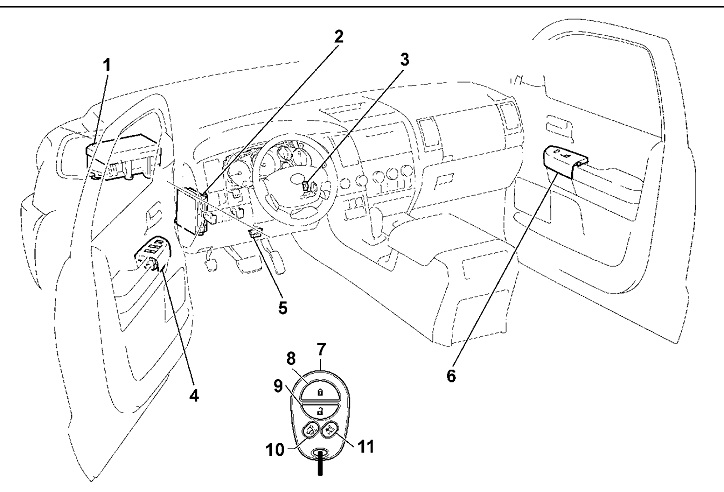 1
2
3
4
5
6
7
8
9
10
11