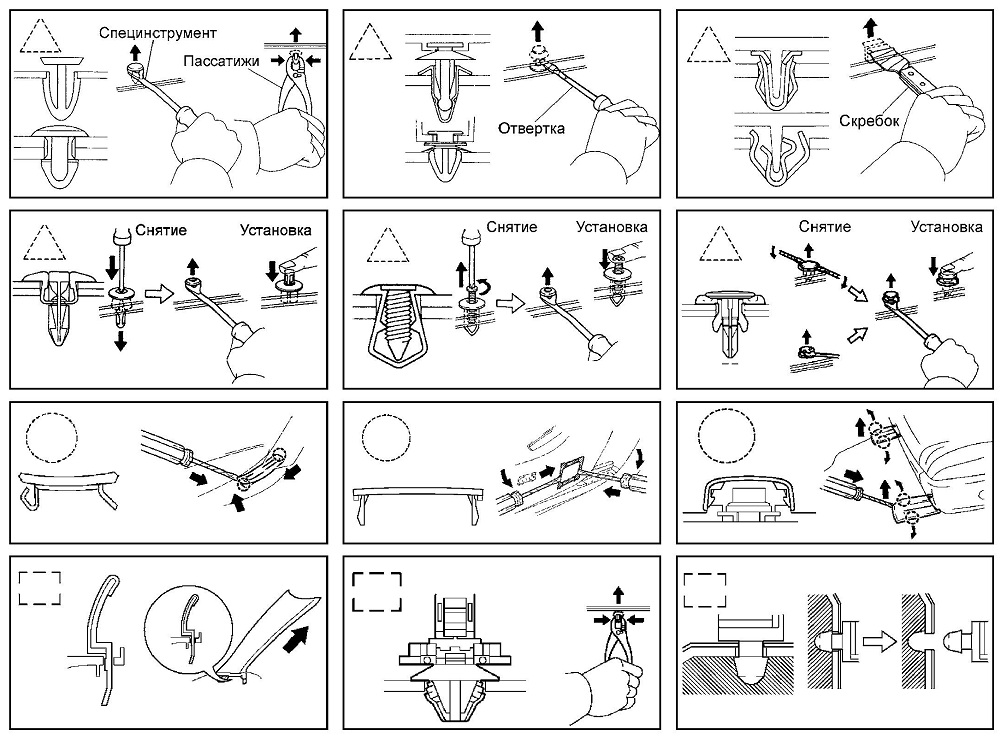 Специнструмент
Пассатижи

Отвертка

Скребок

Снятие
Установка

Снятие
Установка

Снятие
Установка