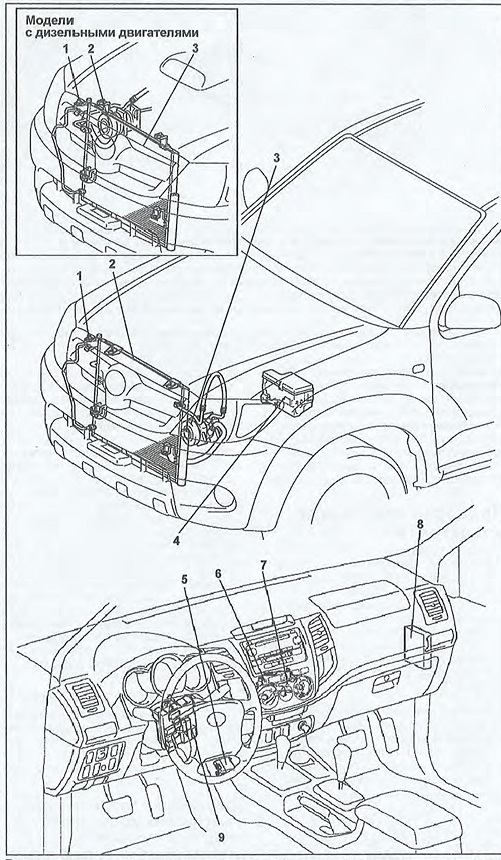 Модели с дизельными двигателями

1
2
3

3

1
2

4

8
5
6
7

9