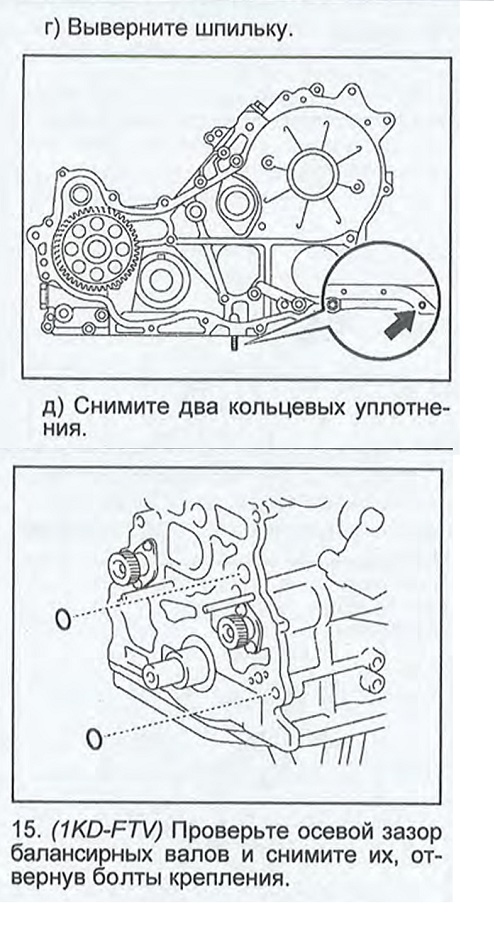 г) Выверните шпильку.

д) Снимите два кольцевых уплотнения.

15. (1KD-FTV) Проверьте осевой зазор балансирных валов и снимите их, отвернув болты крепления.