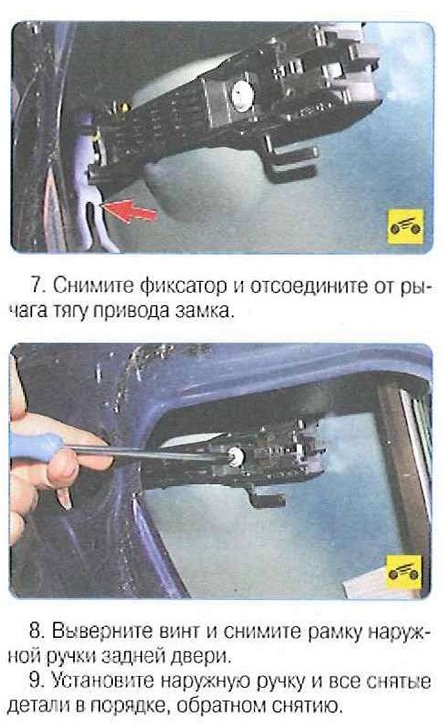 7. Снимите фиксатор и отсоедините от рычага тягу привода замка.

8. Выверните винт и снимите рамку наружной ручки задней двери.

9. Установите наружную ручку и все снятые детали в порядке, обратном снятию.