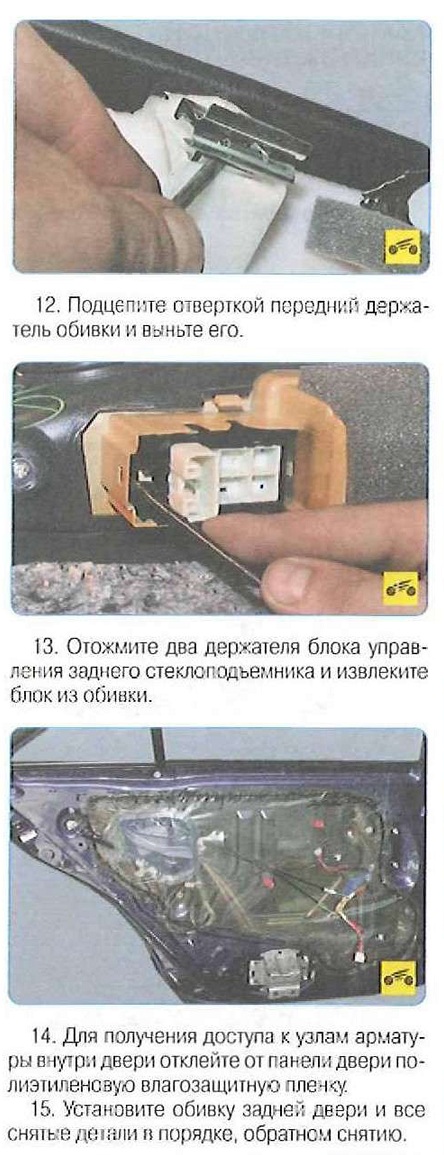 12. Подцепите отверткой передний держатель обивки и выньте его.

13. Отожмите два держателя блока управления заднего стеклоподъемника и извлеките блок из обивки.

14. Для получения доступа к узлам арматуры внутри двери отклейте от панели двери полиэтиленовую влагозащитную пленку.

15. Установите обивку задней двери и все снятые детали в порядке, обратном снятию.