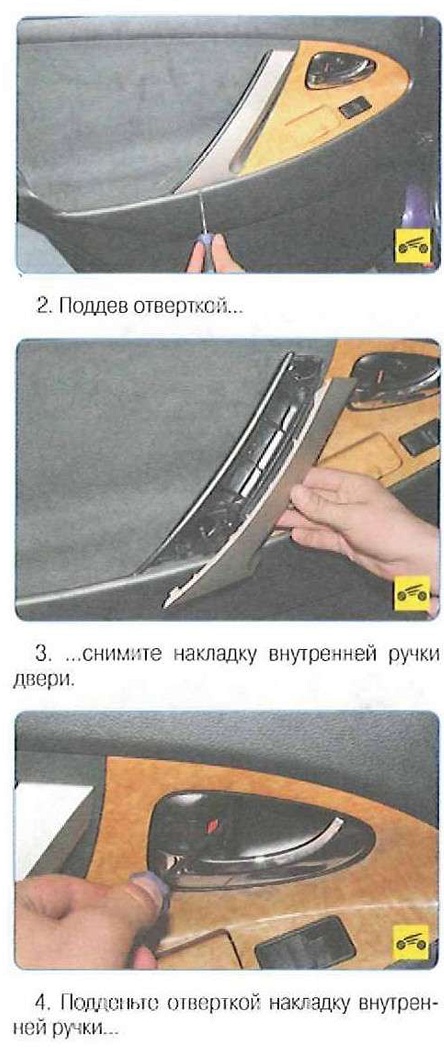 2. Поддев отверткой...

3. ...снимите накладку внутренней ручки двери.

4. Подденьте отверткой накладку внутренней ручки...