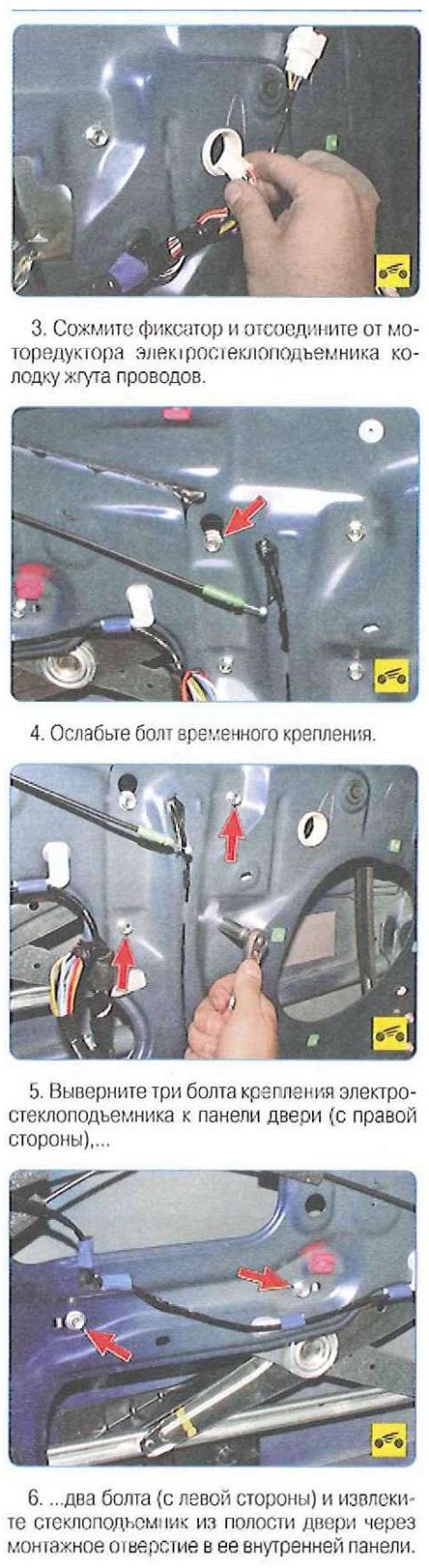 3. Сожмите фиксатор и отсоедините от моторедуктора электростеклоподъемника колодку жгута проводов.

4. Ослабьте болт временного крепления.

5. Выверните три болта крепления электростеклоподъемника к панели двери (с правой стороны),...

6. ...два болта (с левой стороны) и извлеките стеклоподъемник из полости двери через монтажное отверстие в ее внутренней панели.