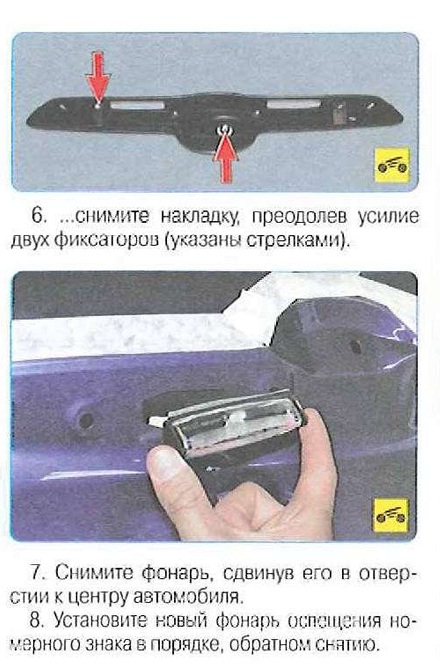 6. ...снимите накладку, преодолев усилие двух фиксаторов (указаны стрелками).

7. Снимите фонарь, сдвинув его в отверстии к центру автомобиля.

8. Установите новый фонарь освещения номерного знака в порядке, обратном снятию.