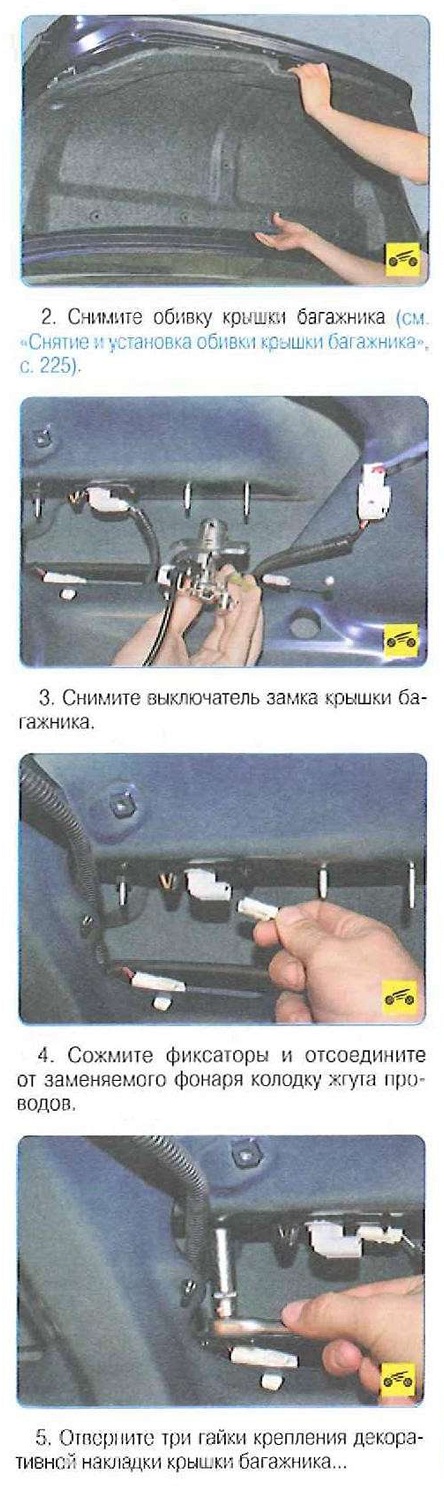 2. Снимите обивку крышки багажника (см. «Снятие и установка обивки крышки багажника», с. 225).

3. Снимите выключатель замка крышки багажника.

4. Сожмите фиксаторы и отсоедините от заменяемого фонаря колодку жгута проводов.

5. Отверните три гайки крепления декоративной накладки крышки багажника...