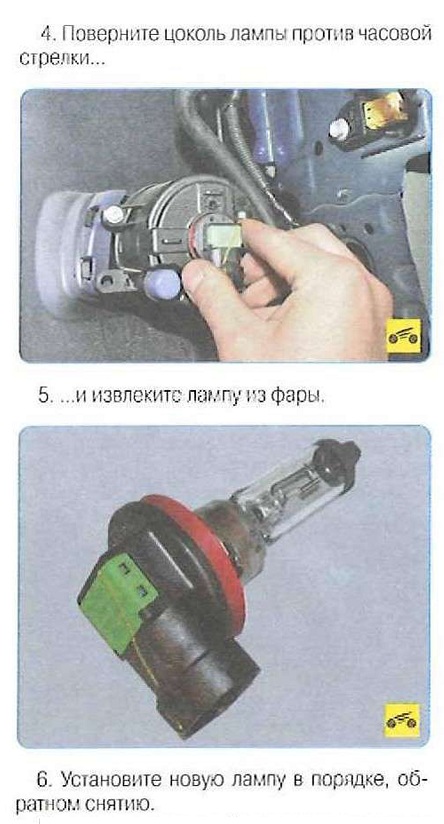 4. Поверните цоколь лампы против часовой стрелки...

5. ...и извлеките лампу из фары.

6. Установите новую лампу в порядке, обратном снятию.