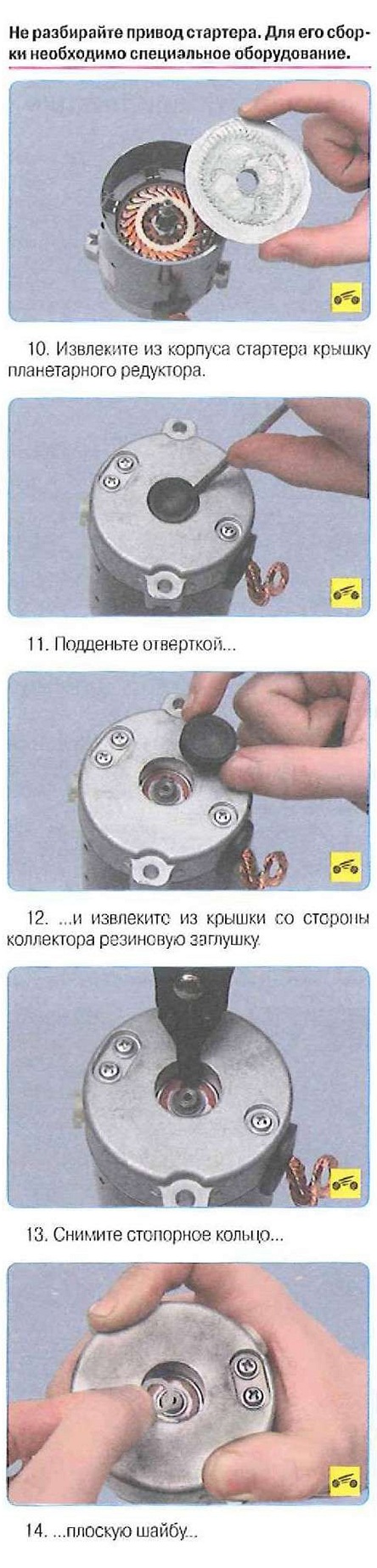 Не разбирайте привод стартера. Для его сборки необходимо специальное оборудование.

10. Извлеките из корпуса стартера крышку планетарного редуктора.

11. Подденьте отверткой...

12. ...и извлеките из крышки со стороны коллектора резиновую заглушку.

13. Снимите стопорное кольцо...

14. ...плоскую шайбу...