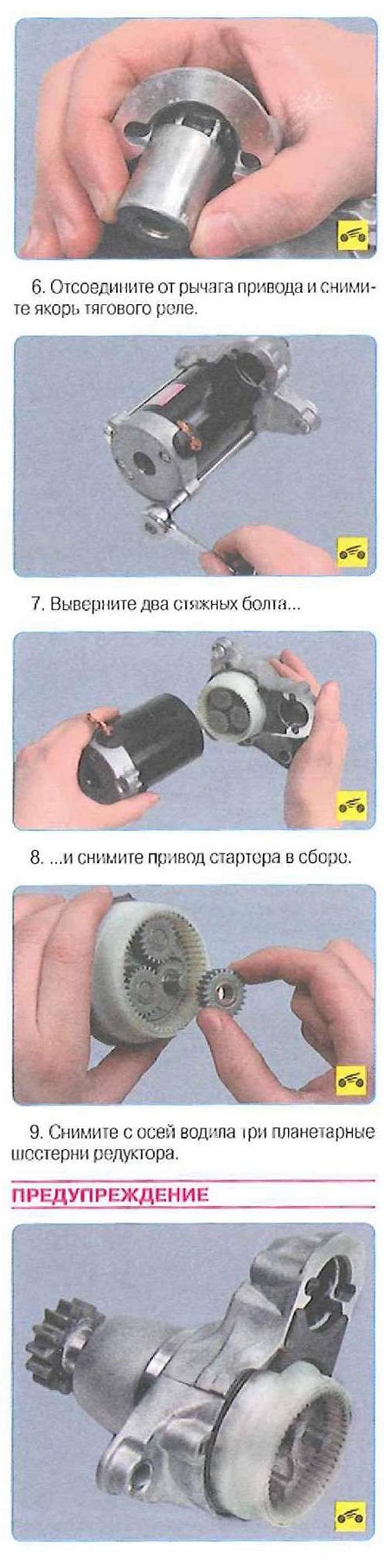 6. Отсоедините от рычага привода и снимите якорь тягового реле.

7. Выверните два стяжных болта...

8. ...и снимите привод стартера в сборе.

9. Снимите с осей водила три планетарные шестерни редуктора.

ПРЕДУПРЕЖДЕНИЕ